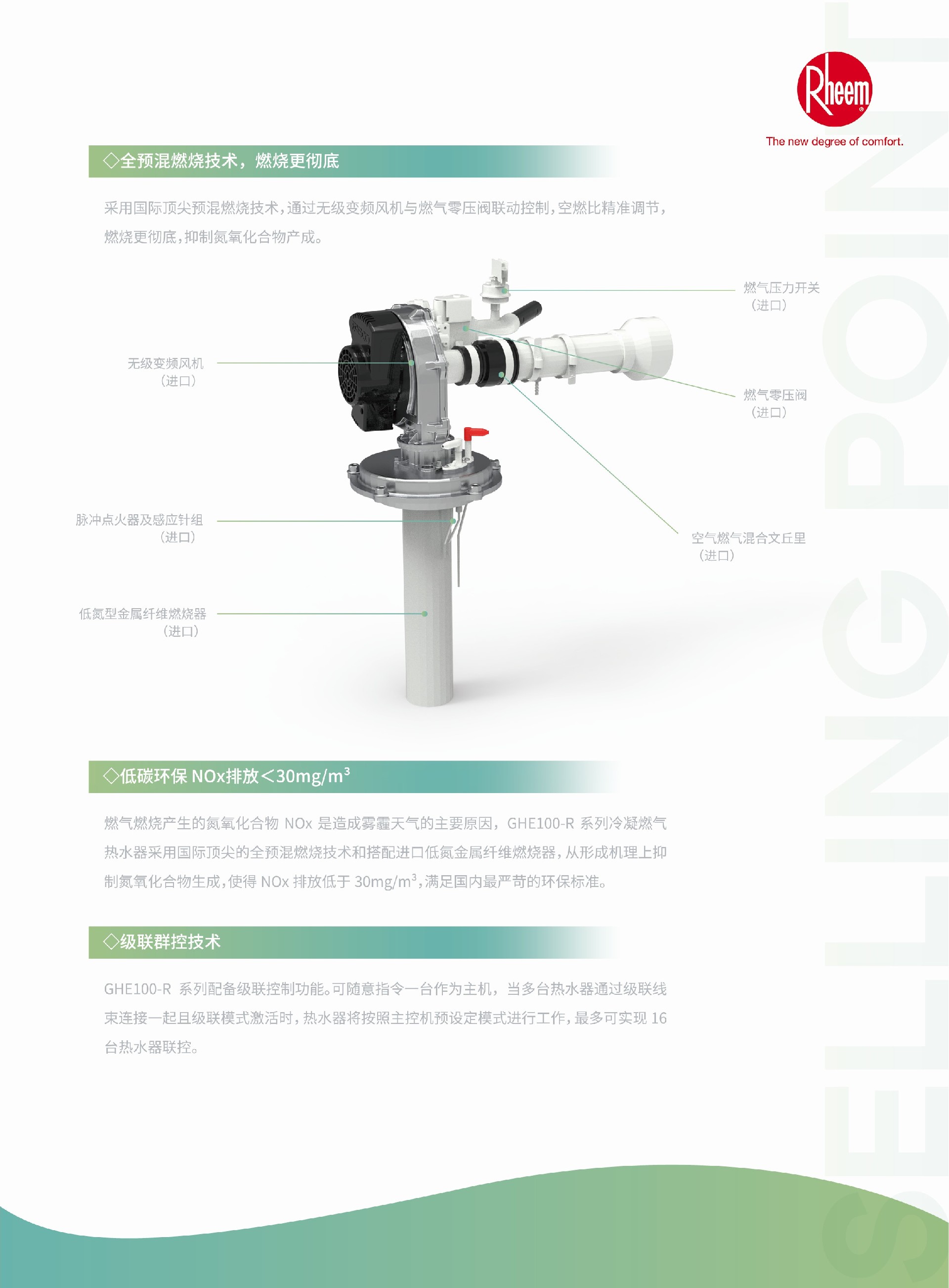 Rheem
The new degree of comfort.

SELLING POINT

◇全预混燃烧技术，燃烧更彻底

采用国际顶尖预混燃烧技术，通过无级变频风机与燃气零压阀联动控制，空燃比精准调节，燃烧更彻底，抑制氮氧化合物产成。

燃气压力开关
（进口）

无级变频风机
（进口）

燃气零压阀
（进口）

脉冲点火器及感应针组
（进口）

空气燃气混合文丘里
（进口）

低氮型金属纤维燃烧器
（进口）

◇低碳环保 NOx排放＜$30mg/m^3$

燃气燃烧产生的氮氧化合物 NOx 是造成雾霾天气的主要原因，GHE100-R 系列冷凝燃气热水器采用国际顶尖的全预混燃烧技术和搭配进口低氮金属纤维燃烧器，从形成机理上抑制氮氧化合物生成，使得 NOx 排放低于 $30mg/m^3$，满足国内最严苛的环保标准。

◇级联群控技术

GHE100-R 系列配备级联控制功能。可随意指令一台作为主机，当多台热水器通过级联线束连接一起且级联模式激活时，热水器将按照主控机预设定模式进行工作，最多可实现 16 台热水器联控。